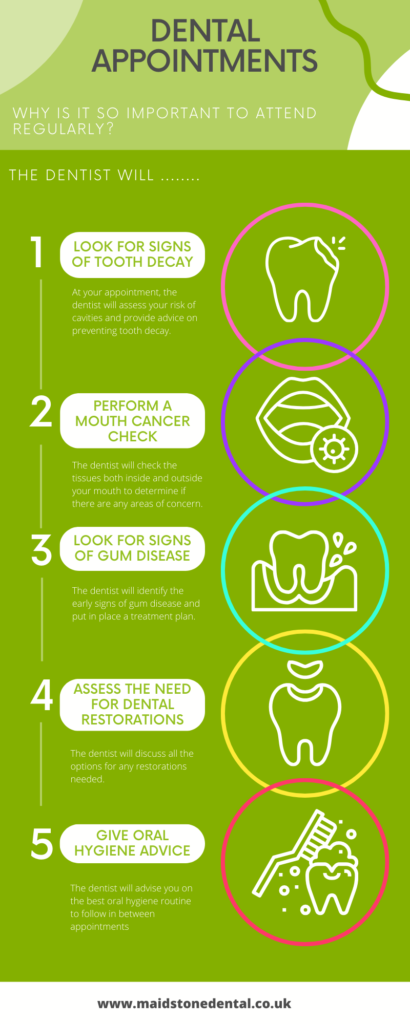 DENTAL APPOINTMENTS

WHY IS IT SO IMPORTANT TO ATTEND REGULARLY?

THE DENTIST WILL ........

1 LOOK FOR SIGNS OF TOOTH DECAY

At your appointment, the dentist will assess your risk of cavities and provide advice on preventing tooth decay.

2 PERFORM A MOUTH CANCER CHECK

The dentist will check the tissues both inside and outside your mouth to determine if there are any areas of concern.

3 LOOK FOR SIGNS OF GUM DISEASE

The dentist will identify the early signs of gum disease and put in place a treatment plan.

4 ASSESS THE NEED FOR DENTAL RESTORATIONS

The dentist will discuss all the options for any restorations needed.

5 GIVE ORAL HYGIENE ADVICE

The dentist will advise you on the best oral hygiene routine to follow in between appointments

www.maidstonedental.co.uk